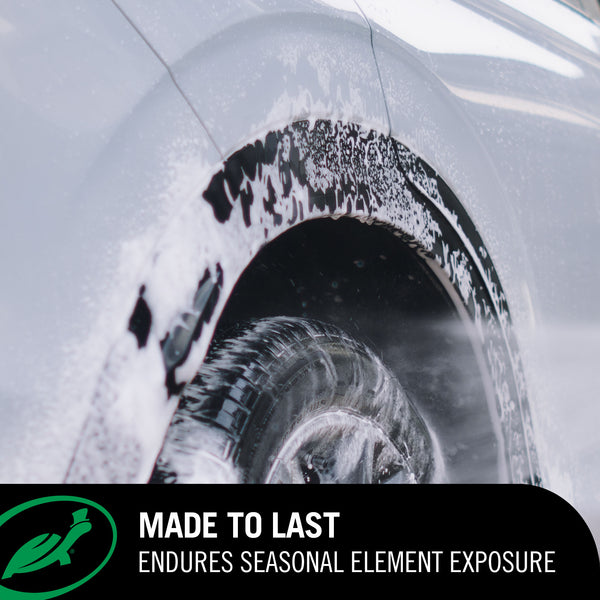 MADE TO LAST
ENDURES SEASONAL ELEMENT EXPOSURE