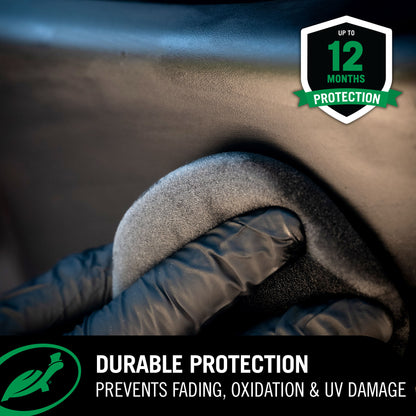 UP TO
12
MONTHS
PROTECTION

DURABLE PROTECTION
PREVENTS FADING, OXIDATION & UV DAMAGE