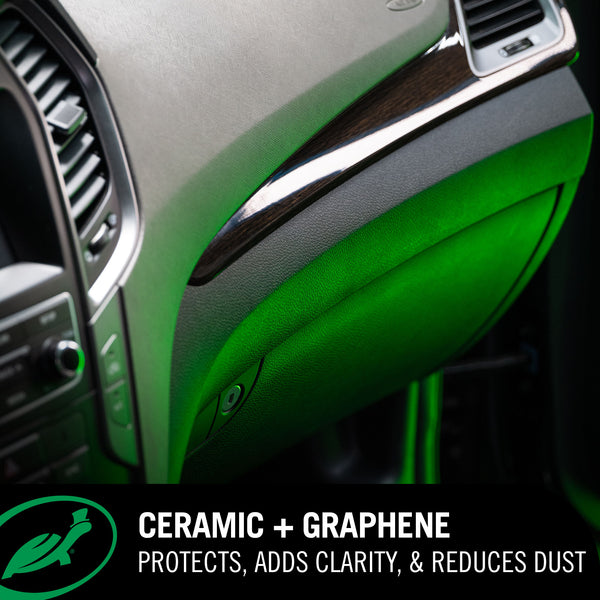 CERAMIC + GRAPHENE
PROTECTS, ADDS CLARITY, & REDUCES DUST