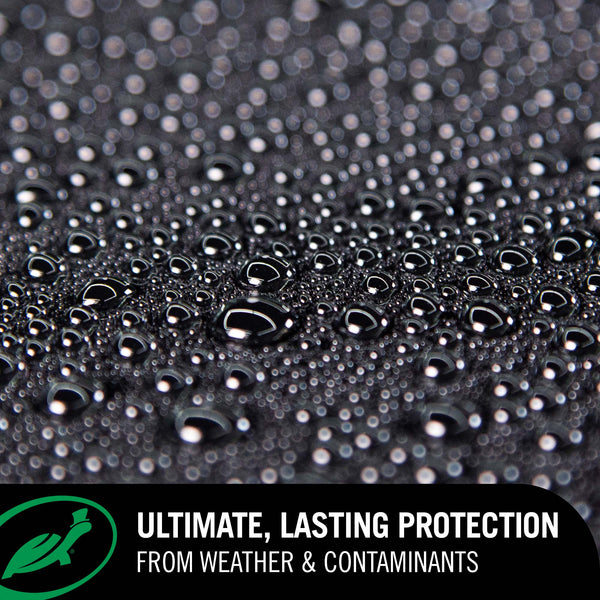 ULTIMATE, LASTING PROTECTION
FROM WEATHER & CONTAMINANTS