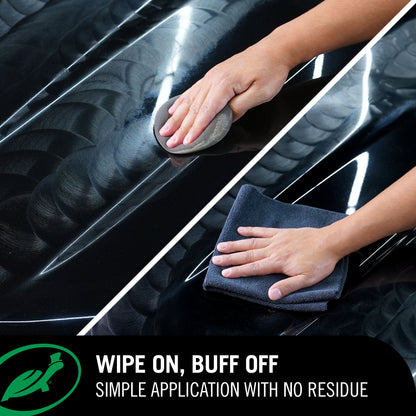 WIPE ON, BUFF OFF
SIMPLE APPLICATION WITH NO RESIDUE